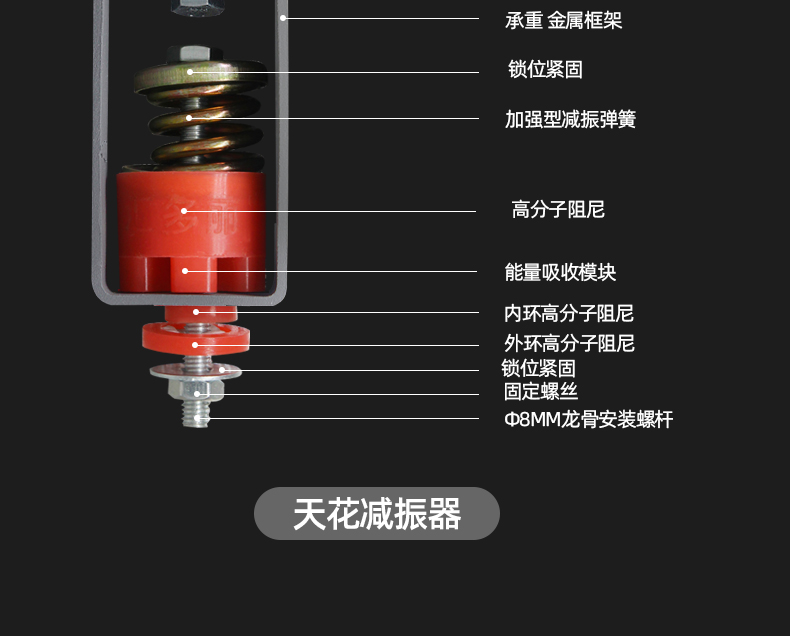 承重 金属框架

锁位紧固

加强型减振弹簧

高分子阻尼

能量吸收模块

内环高分子阻尼

外环高分子阻尼

锁位紧固

固定螺丝

Φ8MM龙骨安装螺杆

天花减振器